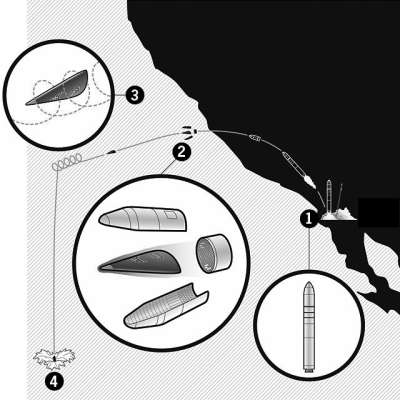 3

2

1

4